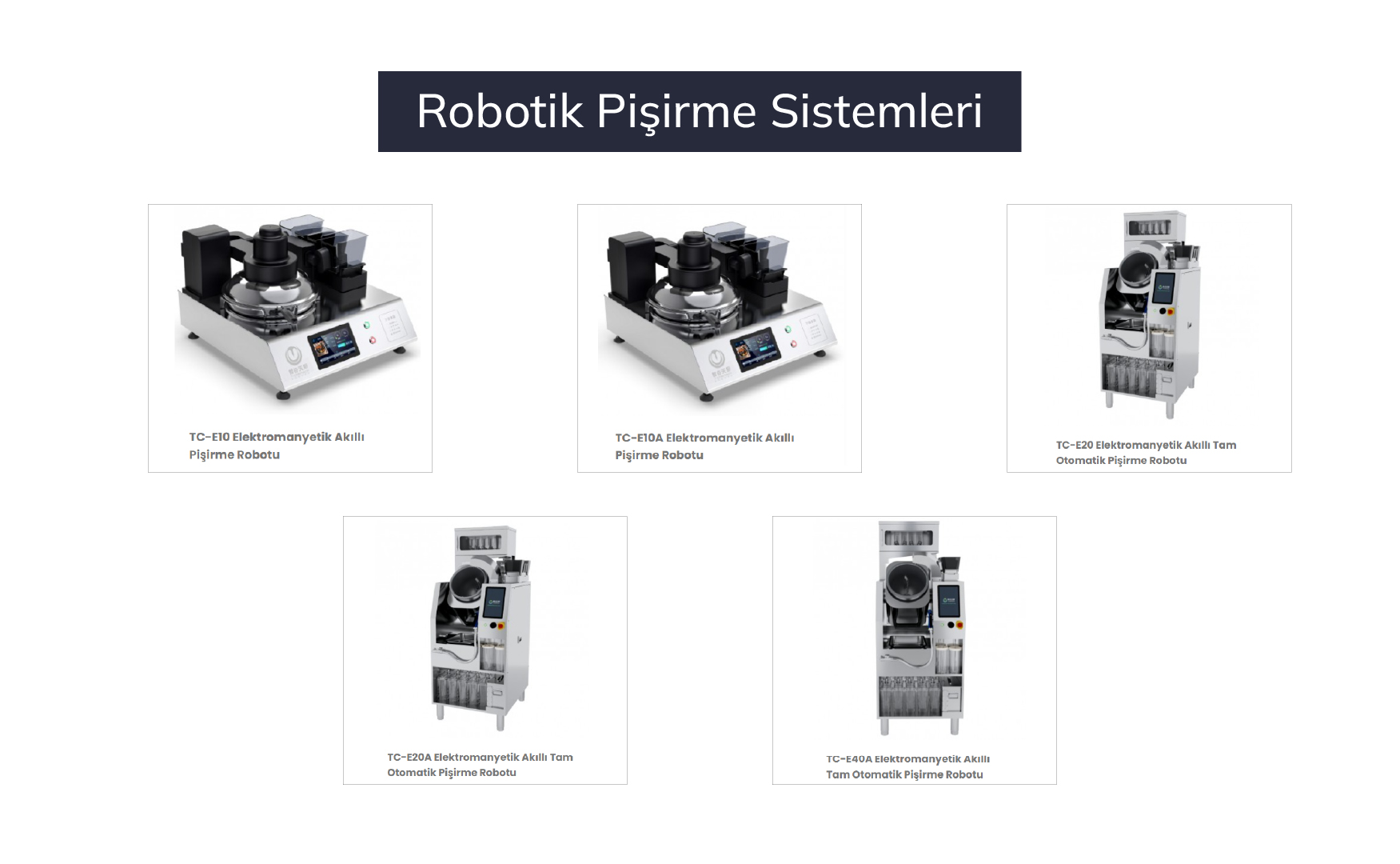 Robotik Pişirme Sistemleri

TC-E10 Elektromanyetik Akıllı Pişirme Robotu

TC-E10A Elektromanyetik Akıllı Pişirme Robotu

TC-E20 Elektromanyetik Akıllı Tam Otomatik Pişirme Robotu

TC-E20A Elektromanyetik Akıllı Tam Otomatik Pişirme Robotu

TC-E40A Elektromanyetik Akıllı Tam Otomatik Pişirme Robotu